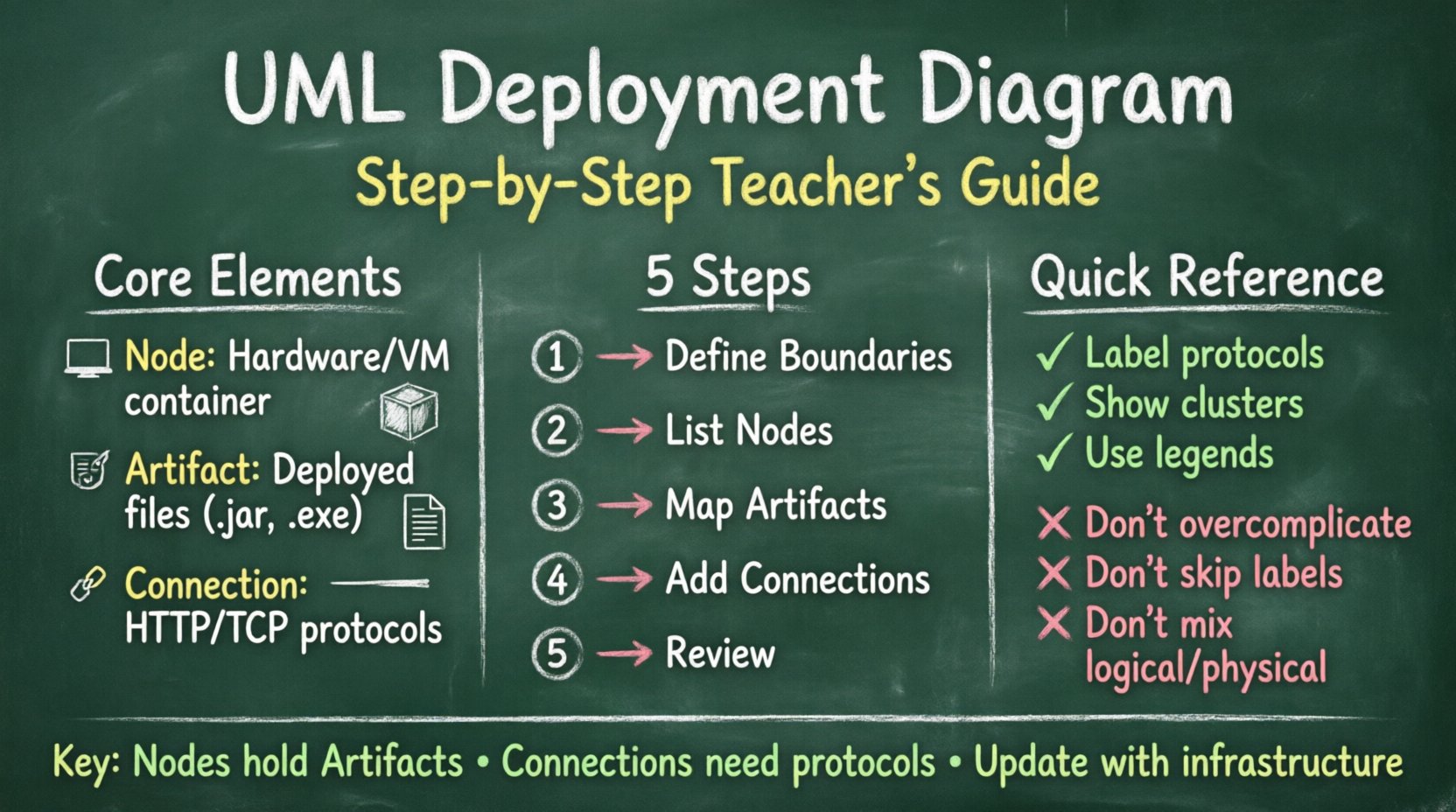 UML Deployment Diagram

Step-by-Step Teacher's Guide

Core Elements

Node: Hardware/VM container

Artifact: Deployed files (.jar, .exe)

Connection: HTTP/TCP protocols

5 Steps

1 → Define Boundaries

2 → List Nodes

3 → Map Artifacts

4 → Add Connections

5 → Review

Quick Reference

✓ Label protocols
✓ Show clusters
✓ Use legends

✗ Don't overcomplicate
✗ Don't skip labels
✗ Don't mix logical/physical

Key: Nodes hold Artifacts • Connections need protocols • Update with infrastructure